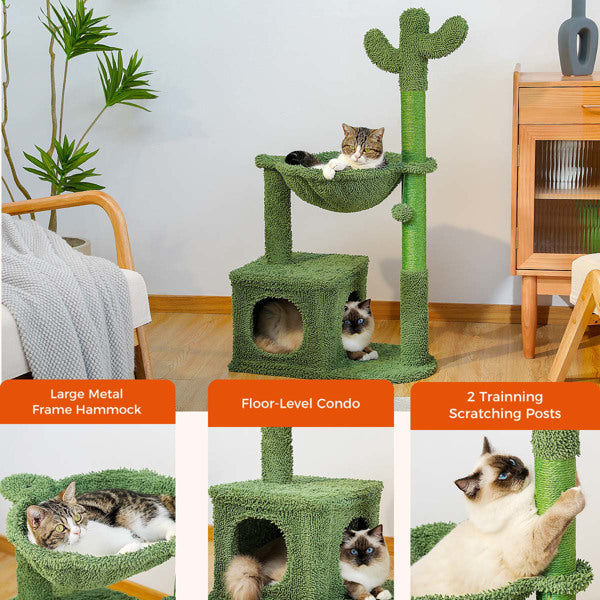 Large Metal Frame Hammock

Floor-Level Condo

2 Trainning Scratching Posts